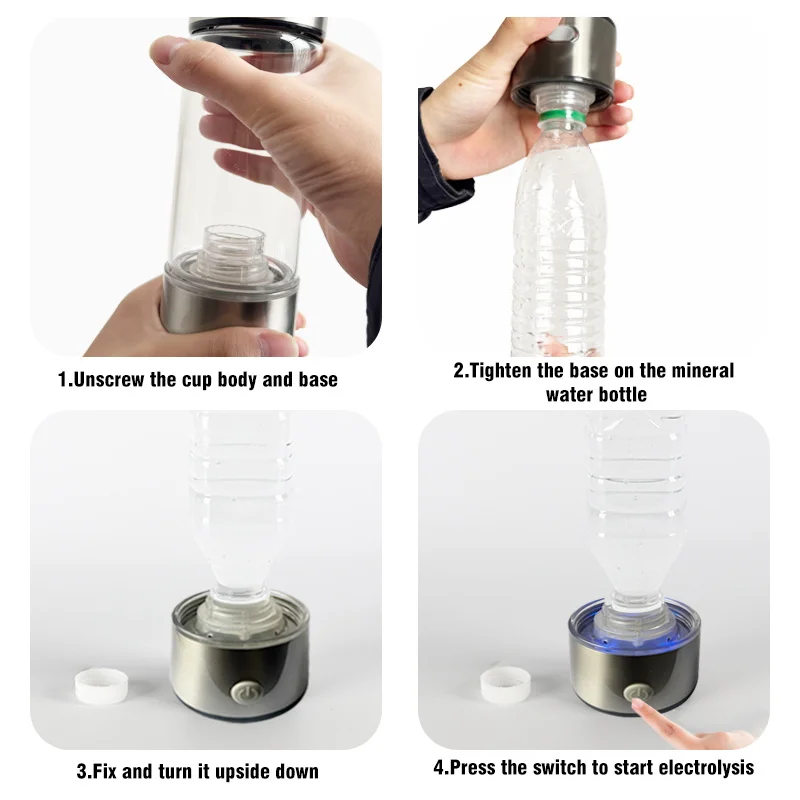 1.Unscrew the cup body and base

2.Tighten the base on the mineral water bottle

3.Fix and turn it upside down

4.Press the switch to start electrolysis