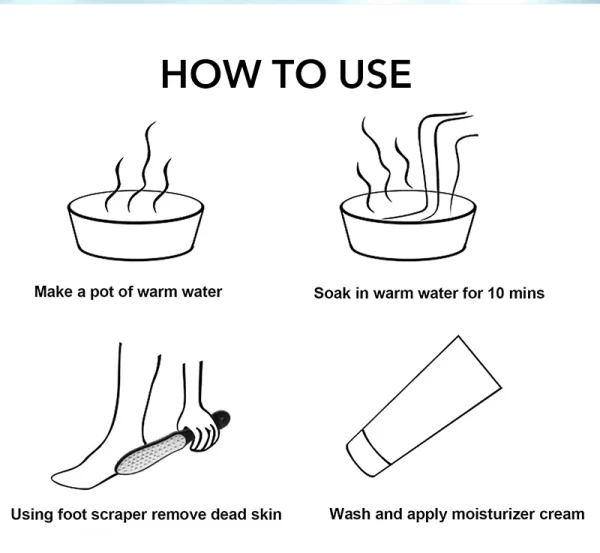 HOW TO USE

Make a pot of warm water

Soak in warm water for 10 mins

Using foot scraper remove dead skin

Wash and apply moisturizer cream